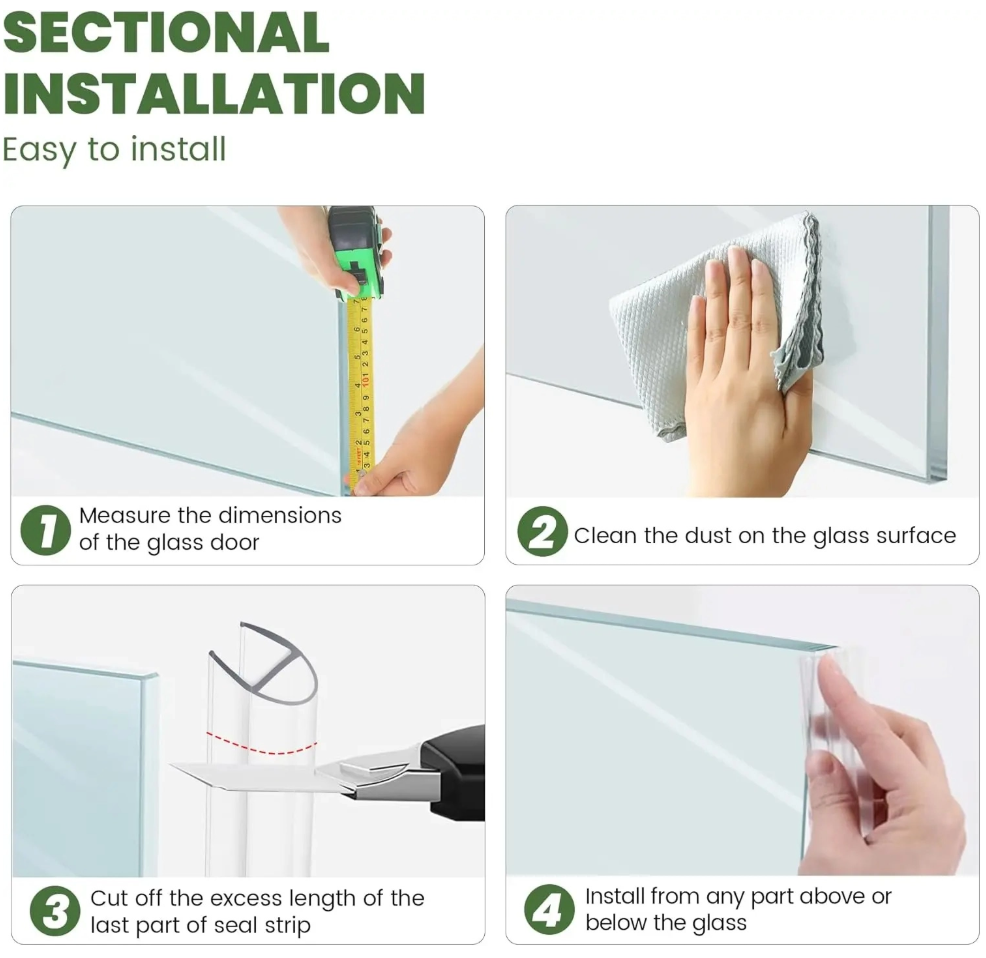 SECTIONAL INSTALLATION
Easy to install

1 Measure the dimensions of the glass door

2 Clean the dust on the glass surface

3 Cut off the excess length of the last part of seal strip

4 Install from any part above or below the glass